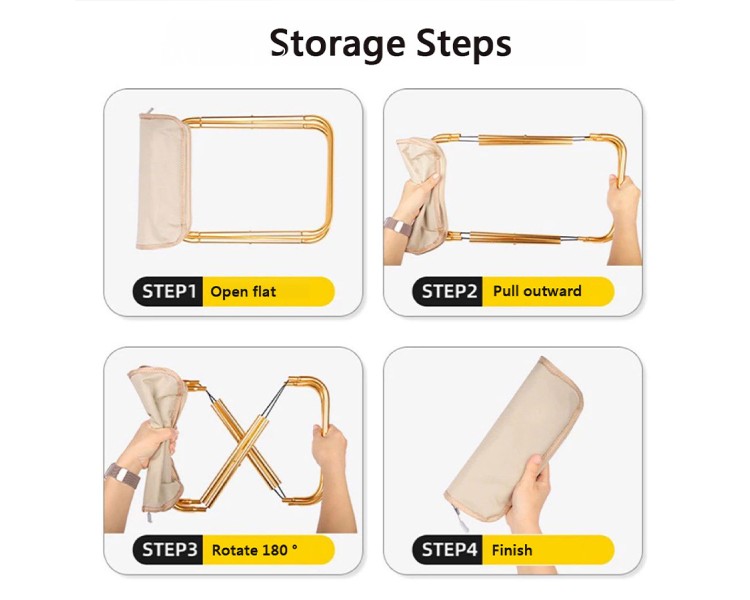 Storage Steps

STEP1 Open flat

STEP2 Pull outward

STEP3 Rotate 180 °

STEP4 Finish